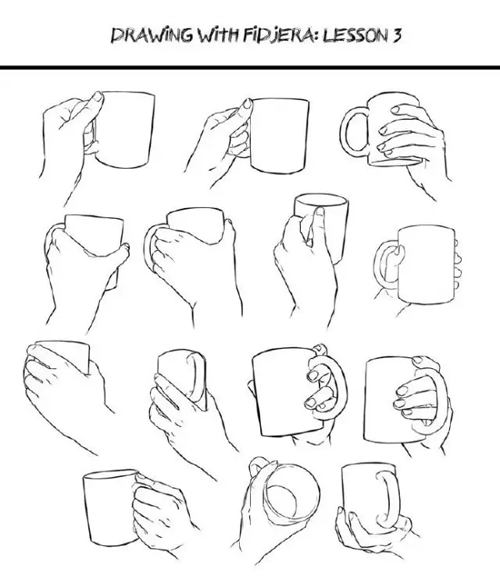 DRAWING WITH FIDJERA: LESSON 3